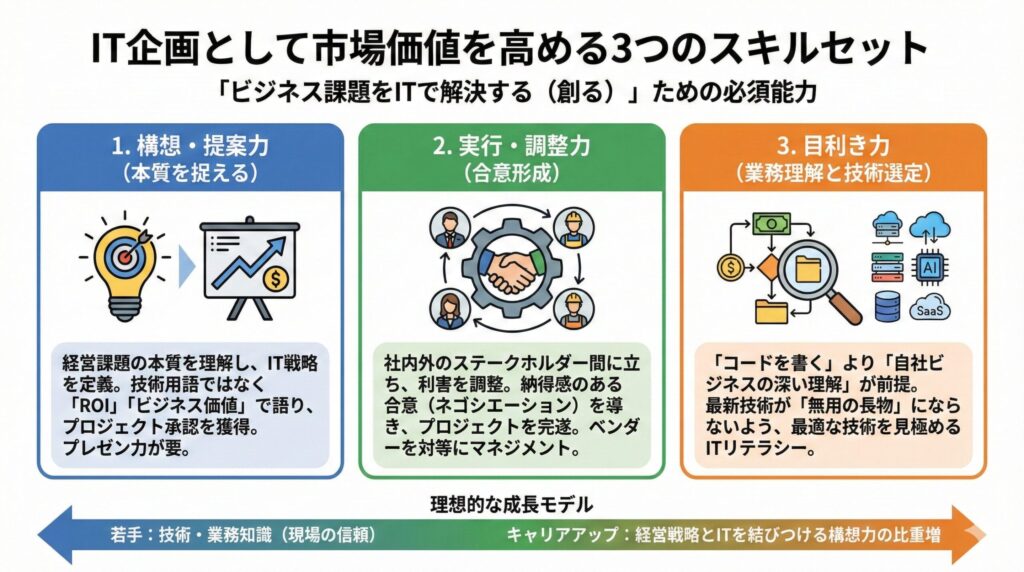 IT企画として市場価値を高める3つのスキルセット

「ビジネス課題をITで解決する（創る）」ための必須能力

1. 構想・提案力
（本質を捉える）

経営課題の本質を理解し、IT戦略を定義。技術用語ではなく「ROI」「ビジネス価値」で語り、プロジェクト承認を獲得。プレゼン力が要。

2. 実行・調整力
（合意形成）

社内外のステークホルダー間に立ち、利害を調整。納得感のある合意（ネゴシエーション）を導き、プロジェクトを完遂。ベンダーを対等にマネジメント。

3. 目利き力
（業務理解と技術選定）

AI

SaaS

「コードを書く」より「自社ビジネスの深い理解」が前提。最新技術が「無用の長物」にならないよう、最適な技術を見極めるITリテラシー。

理想的な成長モデル

若手：技術・業務知識（現場の信頼）

キャリアアップ：経営戦略とITを結びつける構想力の比重増